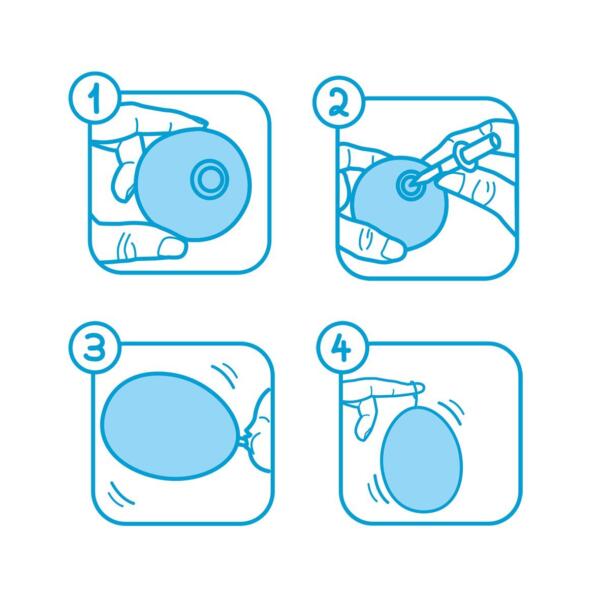 1

2

3

4